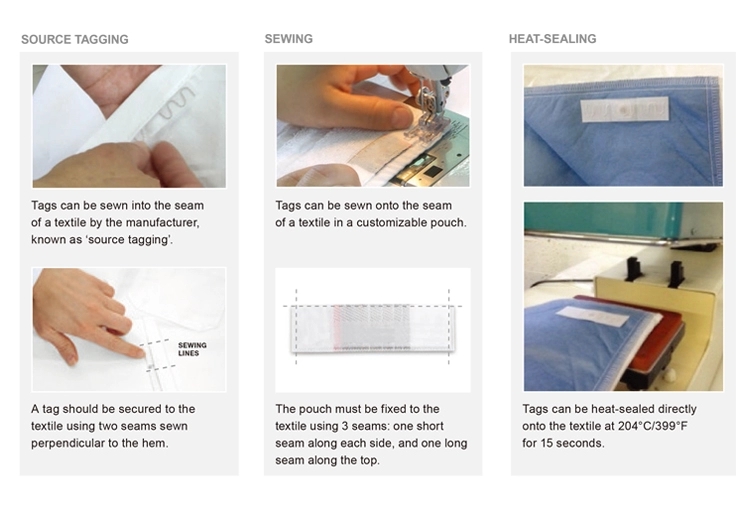 SOURCE TAGGING

Tags can be sewn into the seam of a textile by the manufacturer, known as 'source tagging'.

SEWING LINES

A tag should be secured to the textile using two seams sewn perpendicular to the hem.

SEWING

Tags can be sewn onto the seam of a textile in a customizable pouch.

The pouch must be fixed to the textile using 3 seams: one short seam along each side, and one long seam along the top.

HEAT-SEALING

Tags can be heat-sealed directly onto the textile at 204°C/399°F for 15 seconds.